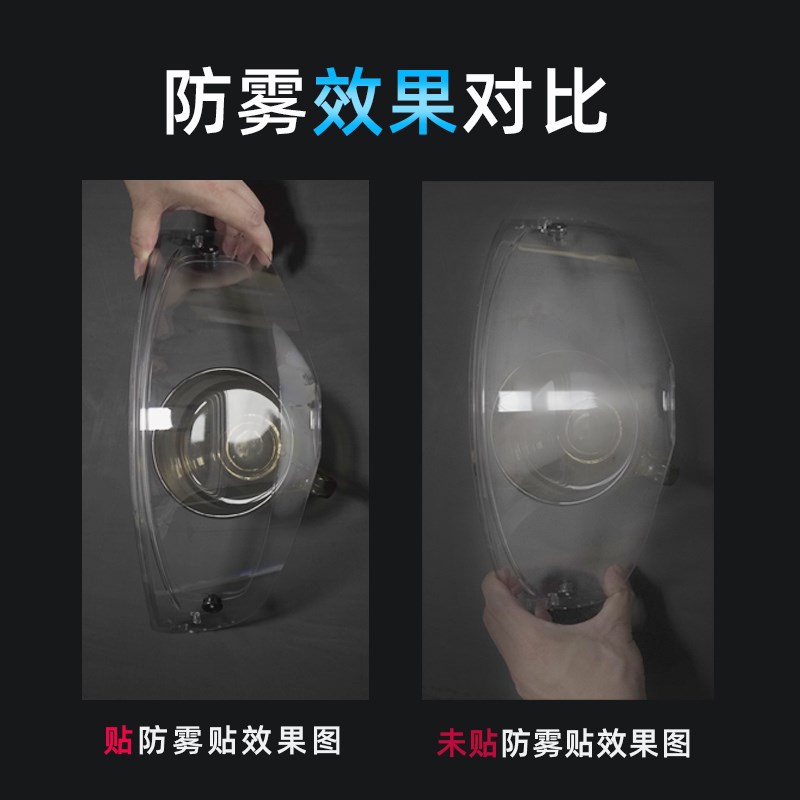 防雾效果对比

贴防雾贴效果图

未贴防雾贴效果图