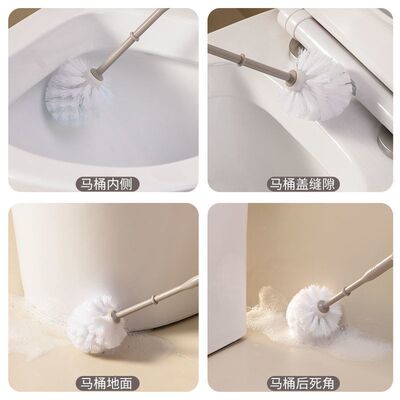 马桶内侧

马桶盖缝隙

马桶地面

马桶后死角