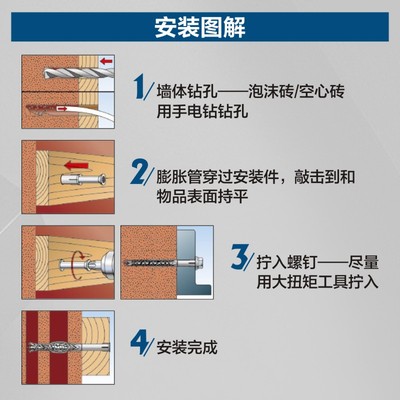 安装图解

1/ 墙体钻孔——泡沫砖/空心砖用手电钻钻孔

2/ 膨胀管穿过安装件，敲击到和物品表面持平

3/ 拧入螺钉——尽量用大扭矩工具拧入

4/ 安装完成