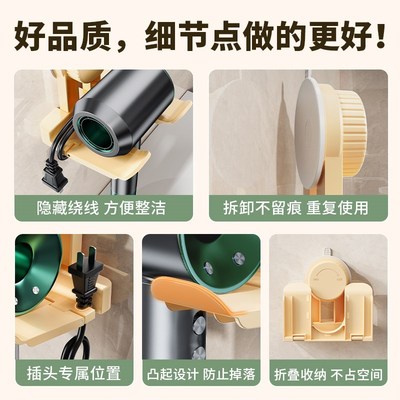 好品质，细节点做的更好！

隐藏绕线 方便整洁

拆卸不留痕 重复使用

插头专属位置

凸起设计 防止掉落

折叠收纳 不占空间