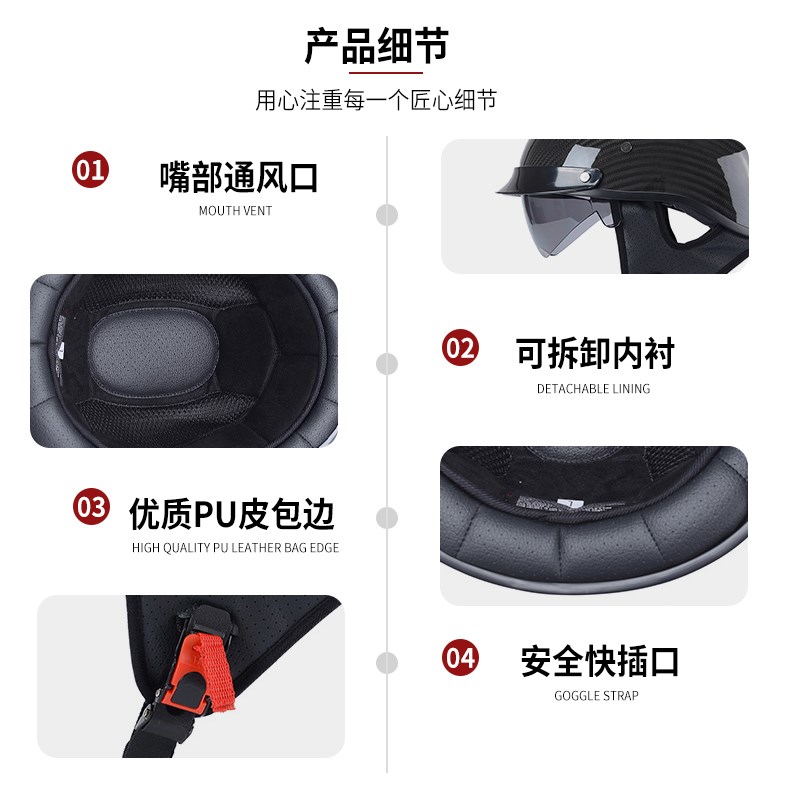 产品细节

用心注重每一个匠心细节

01 嘴部通风口
MOUTH VENT

02 可拆卸内衬
DETACHABLE LINING

03 优质PU皮包边
HIGH QUALITY PU LEATHER BAG EDGE

04 安全快插口
GOGGLE STRAP