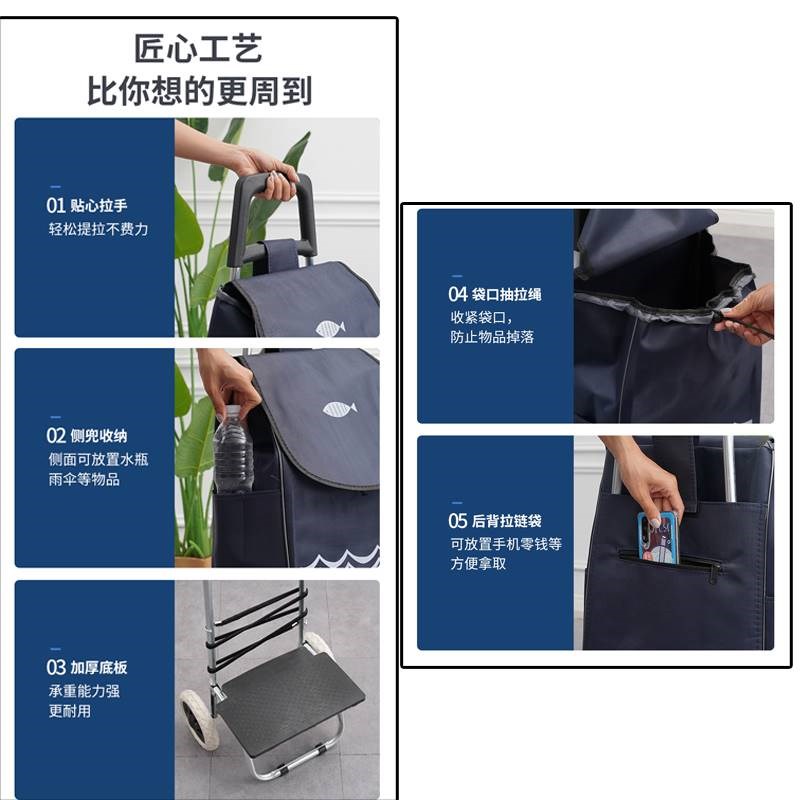 匠心工艺
比你想的更周到

01 贴心拉手
轻松提拉不费力

02 侧兜收纳
侧面可放置水瓶
雨伞等物品

03 加厚底板
承重能力强
更耐用

04 袋口抽拉绳
收紧袋口,
防止物品掉落

05 后背拉链袋
可放置手机零钱等
方便拿取