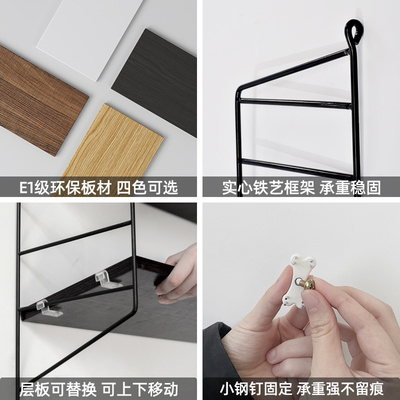 E1级环保板材 四色可选

实心铁艺框架 承重稳固

层板可替换 可上下移动

小钢钉固定 承重强不留痕