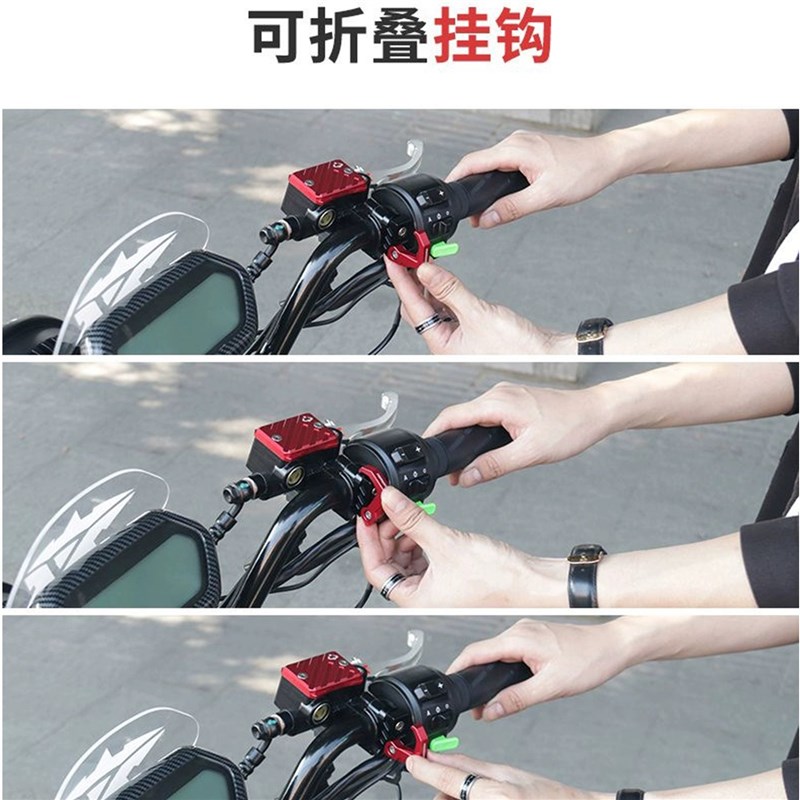 可折叠挂钩