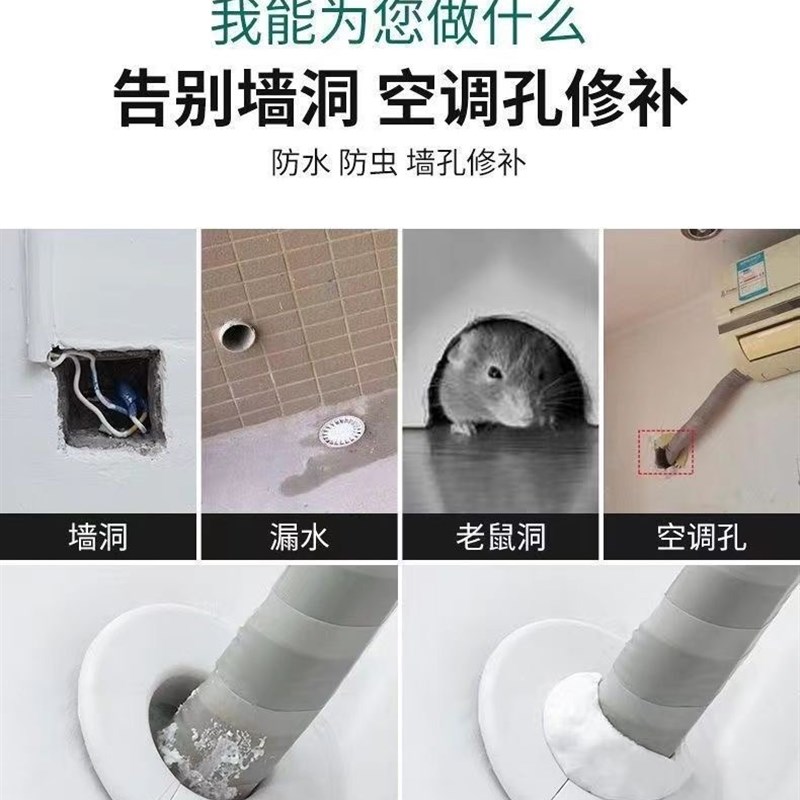 我能为您做什么

告别墙洞 空调孔修补

防水 防虫 墙孔修补

墙洞

漏水

老鼠洞

空调孔