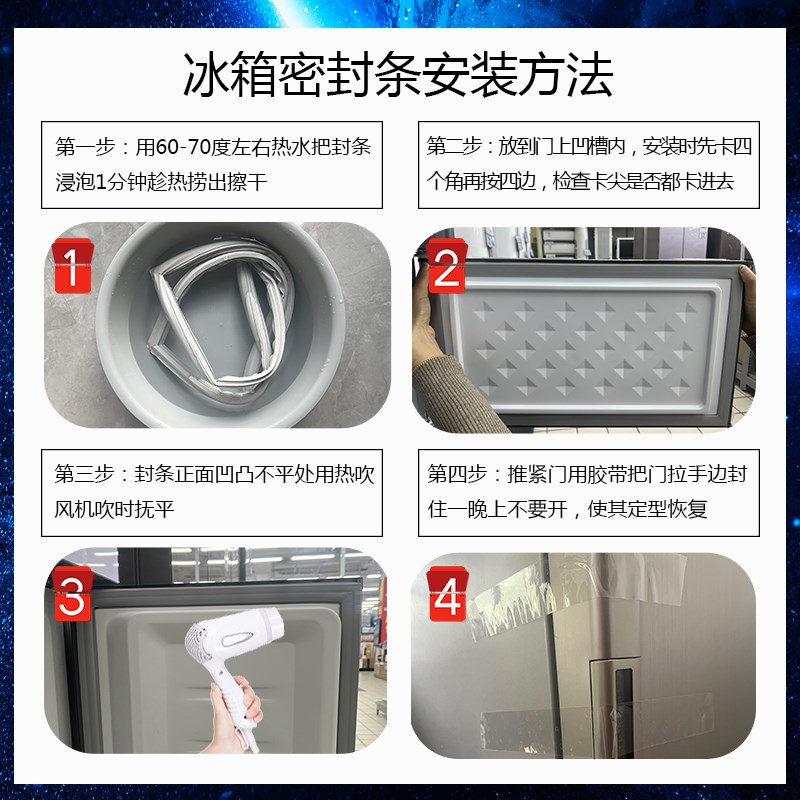 冰箱密封条安装方法

第一步：用60-70度左右热水把封条浸泡1分钟趁热捞出擦干

第二步：放到门上凹槽内，安装时先卡四个角再按四边，检查卡尖是否都卡进去

1

2

第三步：封条正面凹凸不平处用热吹风机吹时抚平

第四步：推紧门用胶带把门拉手边封住一晚上不要开，使其定型恢复

3

4