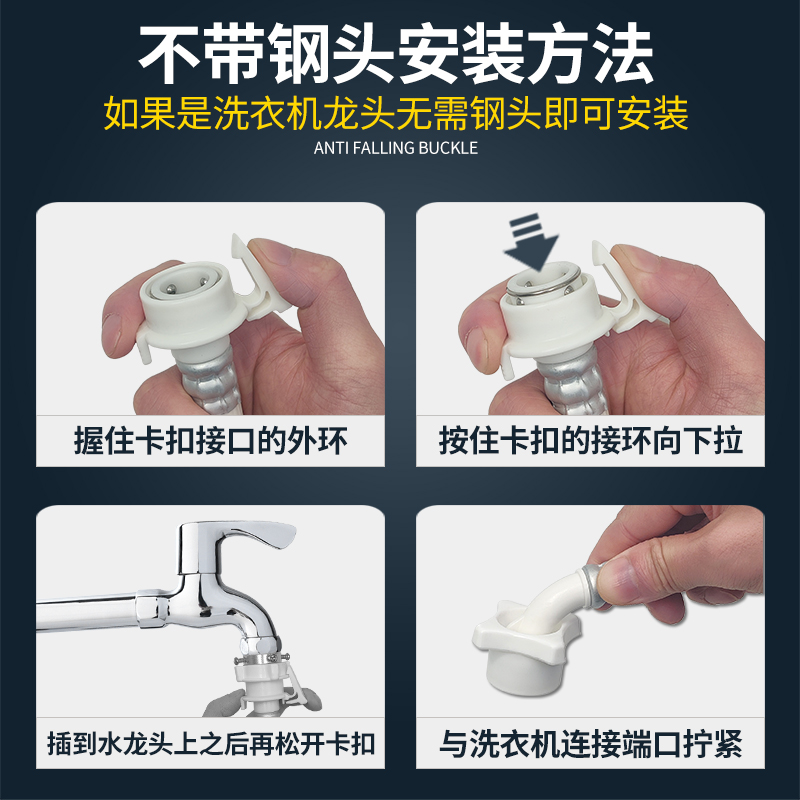 不带钢头安装方法

如果是洗衣机龙头无需钢头即可安装

ANTI FALLING BUCKLE

握住卡扣接口的外环

按住卡扣的接环向下拉

插到水龙头上之后再松开卡扣

与洗衣机连接端口拧紧