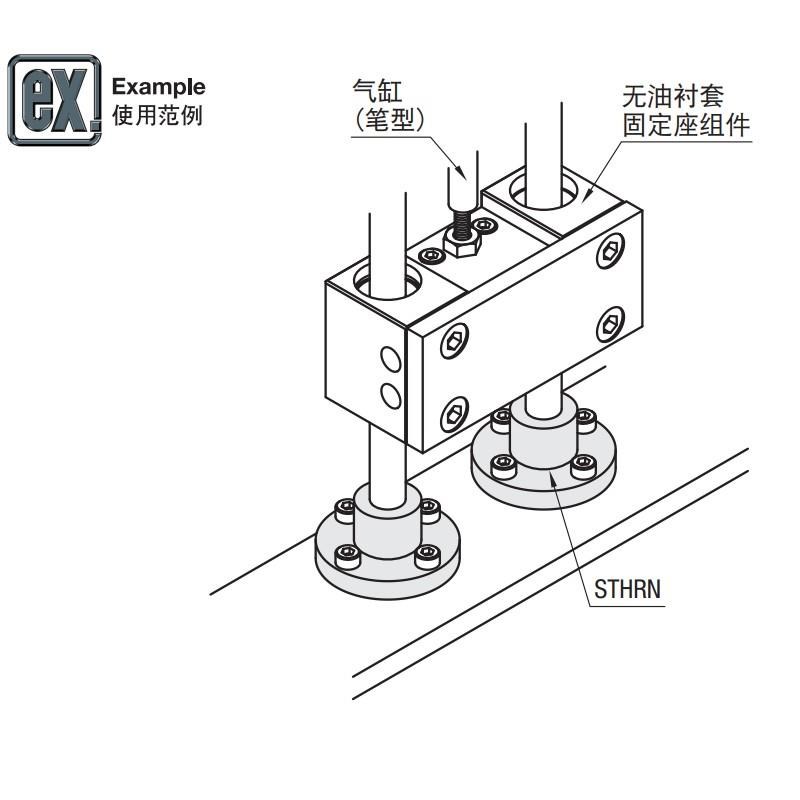 ex.

Example
使用范例

气缸
(笔型)

无油衬套
固定座组件

STHRN