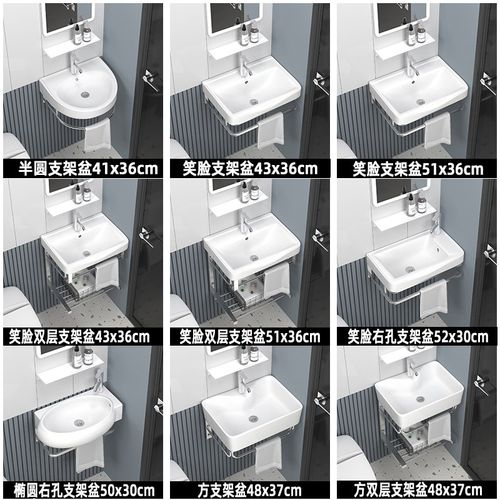 半圆支架盆41x36cm

笑脸支架盆43x36cm

笑脸支架盆51x36cm

笑脸双层支架盆43x36cm

笑脸双层支架盆51x36cm

笑脸右孔支架盆52x30cm

椭圆右孔支架盆50x30cm

方支架盆48x37cm

方双层支架盆48x37cm