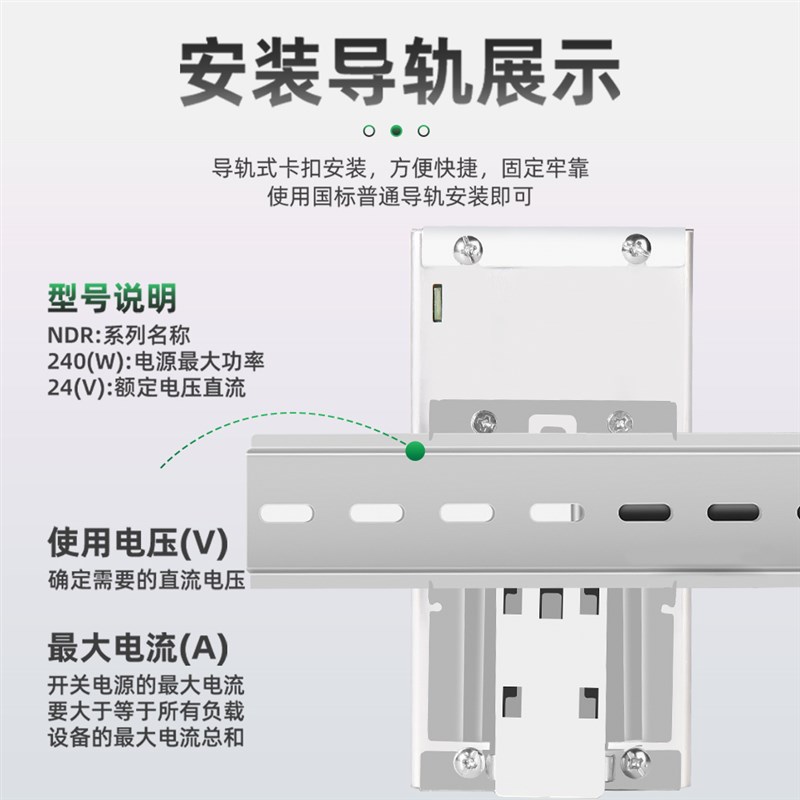 安装导轨展示

导轨式卡扣安装，方便快捷，固定牢靠
使用国标普通导轨安装即可

型号说明
NDR:系列名称
240(W):电源最大功率
24(V):额定电压直流

使用电压(V)
确定需要的直流电压

最大电流(A)
开关电源的最大电流要大于等于所有负载设备的最大电流总和