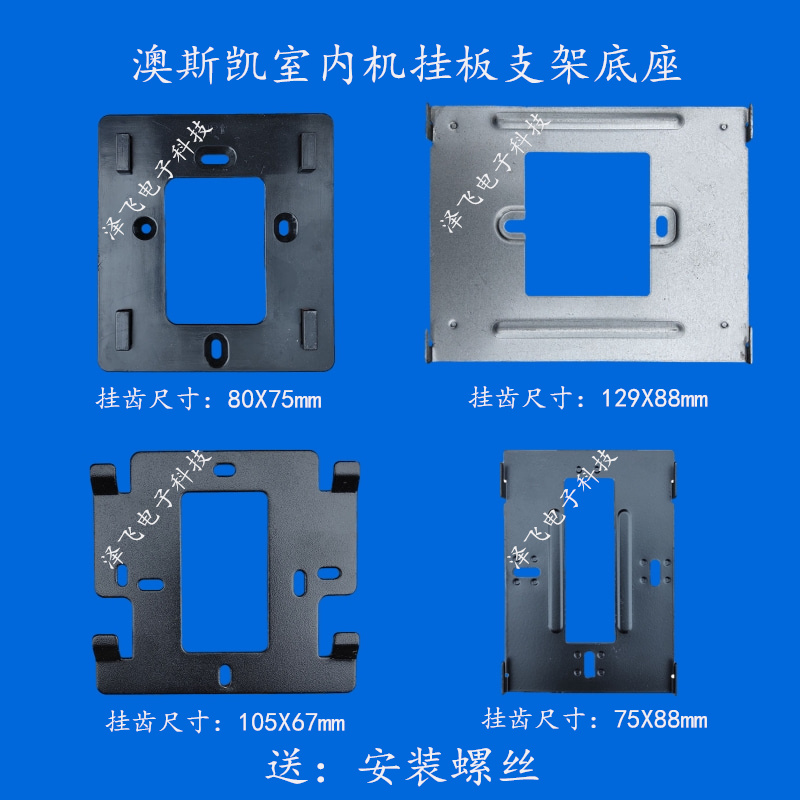 澳斯凯室内机挂板支架底座

泽飞电子科技

挂齿尺寸：80X75mm

泽飞电子科技

挂齿尺寸：129X88mm

泽飞电子科技

挂齿尺寸：105X67mm

泽飞电子科技

挂齿尺寸：75X88mm

送：安装螺丝