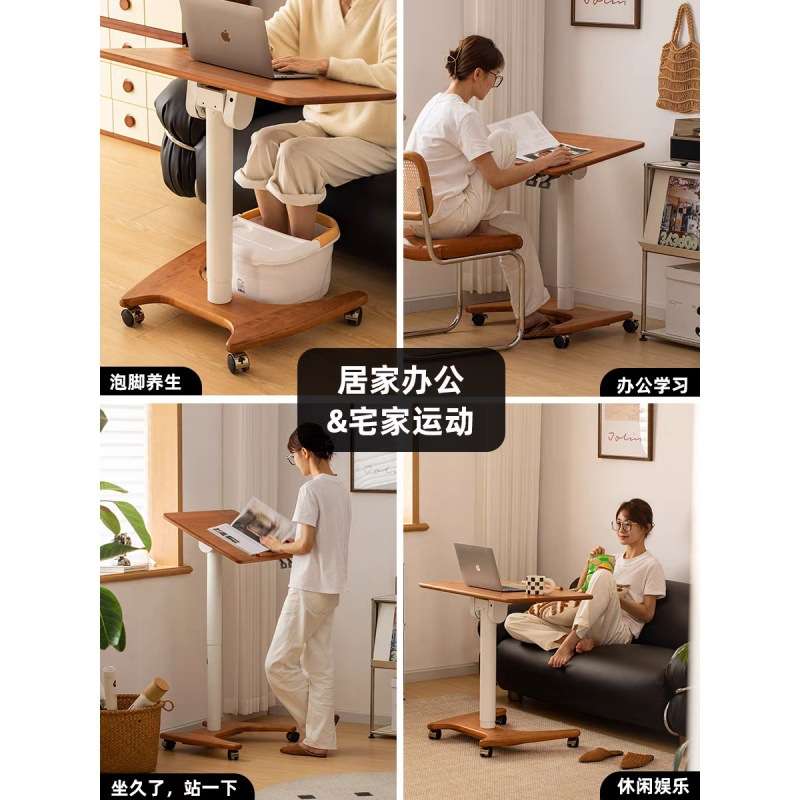 泡脚养生

办公学习

居家办公
&宅家运动

坐久了，站一下

休闲娱乐