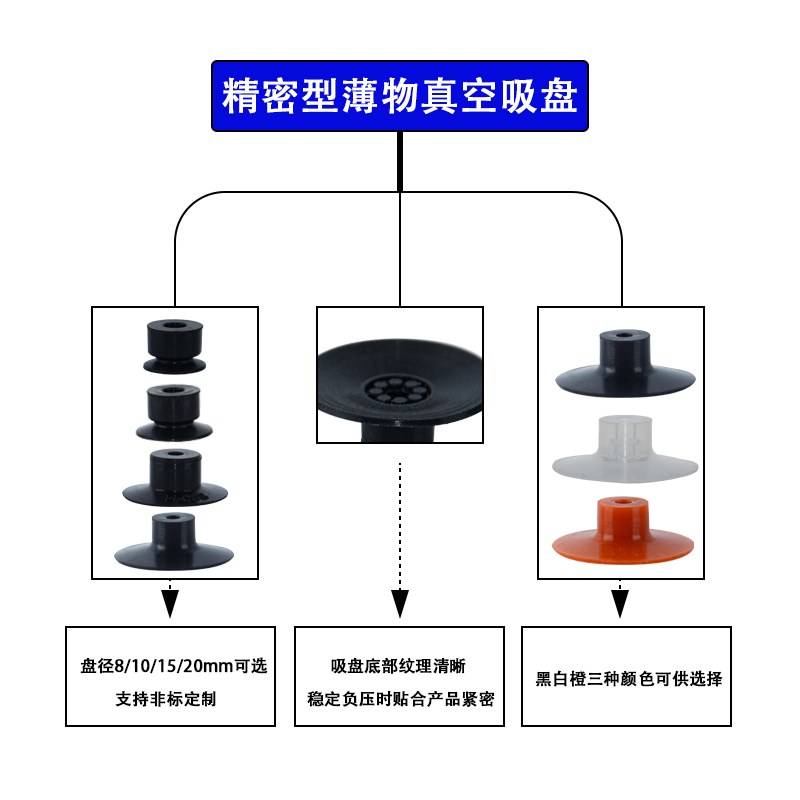 精密型薄物真空吸盘

盘径8/10/15/20mm可选
支持非标定制

吸盘底部纹理清晰
稳定负压时贴合产品紧密

黑白橙三种颜色可供选择