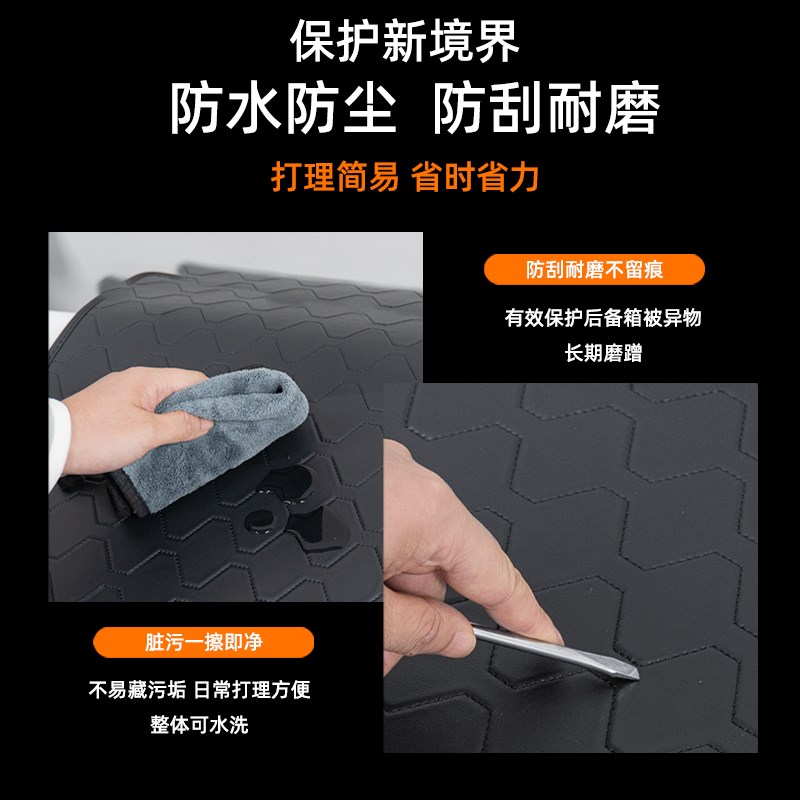 保护新境界
防水防尘 防刮耐磨
打理简易 省时省力

防刮耐磨不留痕
有效保护后备箱被异物长期磨蹭

脏污一擦即净
不易藏污垢 日常打理方便
整体可水洗