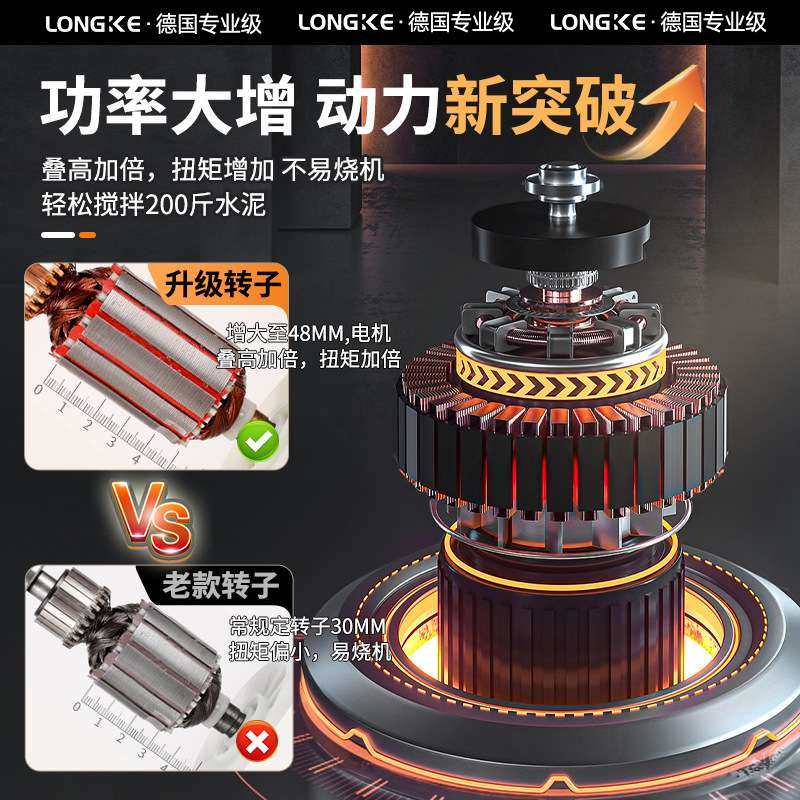 LONGKE · 德国专业级 LONGKE · 德国专业级 LONGKE · 德国专业级

功率大增 动力新突破

叠高加倍，扭矩增加 不易烧机
轻松搅拌200斤水泥

升级转子

增大至48MM,电机
叠高加倍，扭矩加倍

0 1 2 3 4

VS

老款转子

常规定转子30MM
扭矩偏小，易烧机

0 1 2 3 4