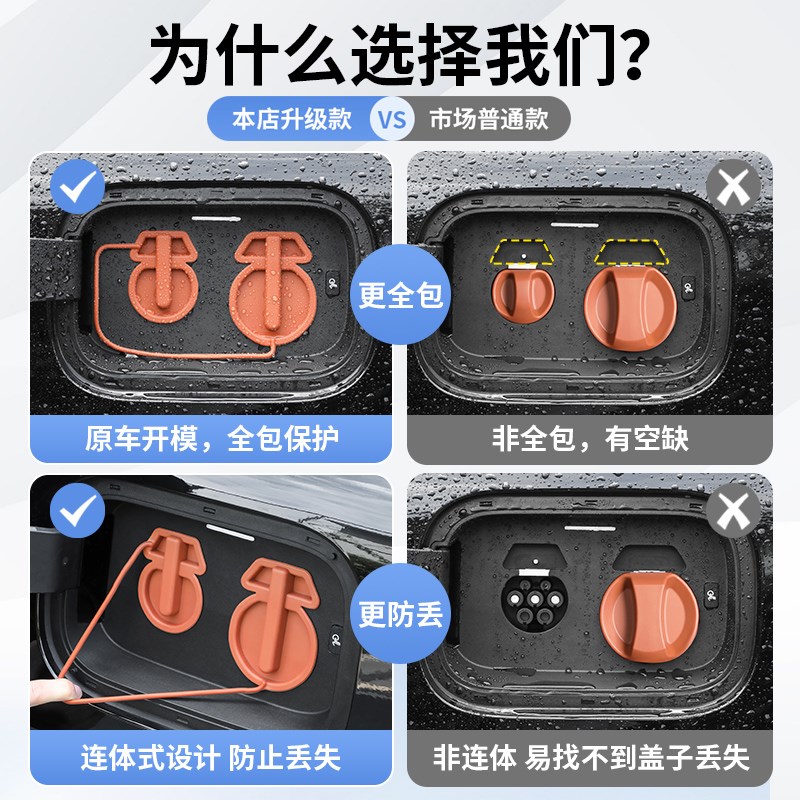 为什么选择我们？

本店升级款 VS 市场普通款

更全包

原车开模，全包保护

非全包，有空缺

更防丢

连体式设计 防止丢失

非连体 易找不到盖子丢失