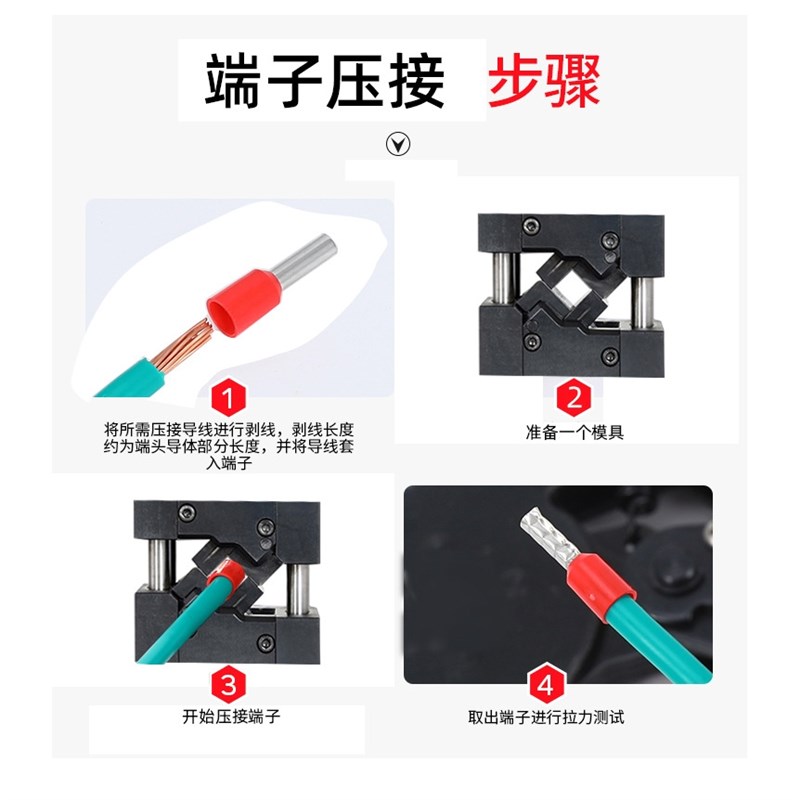 端子压接 步骤

1
将所需压接导线进行剥线，剥线长度约为端头导体部分长度，并将导线套入端子

2
准备一个模具

3
开始压接端子

4
取出端子进行拉力测试