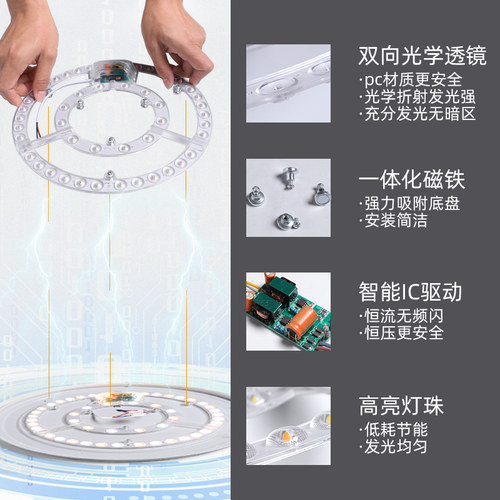 双向光学透镜
·pc材质更安全
·光学折射发光强
·充分发光无暗区

一体化磁铁
·强力吸附底盘
·安装简洁

智能IC驱动
·恒流无频闪
·恒压更安全

高亮灯珠
·低耗节能
·发光均匀