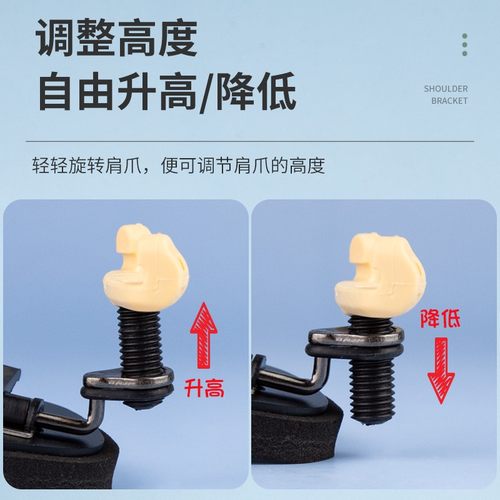 调整高度
自由升高/降低

SHOULDER
BRACKET

轻轻旋转肩爪，便可调节肩爪的高度

升高

降低