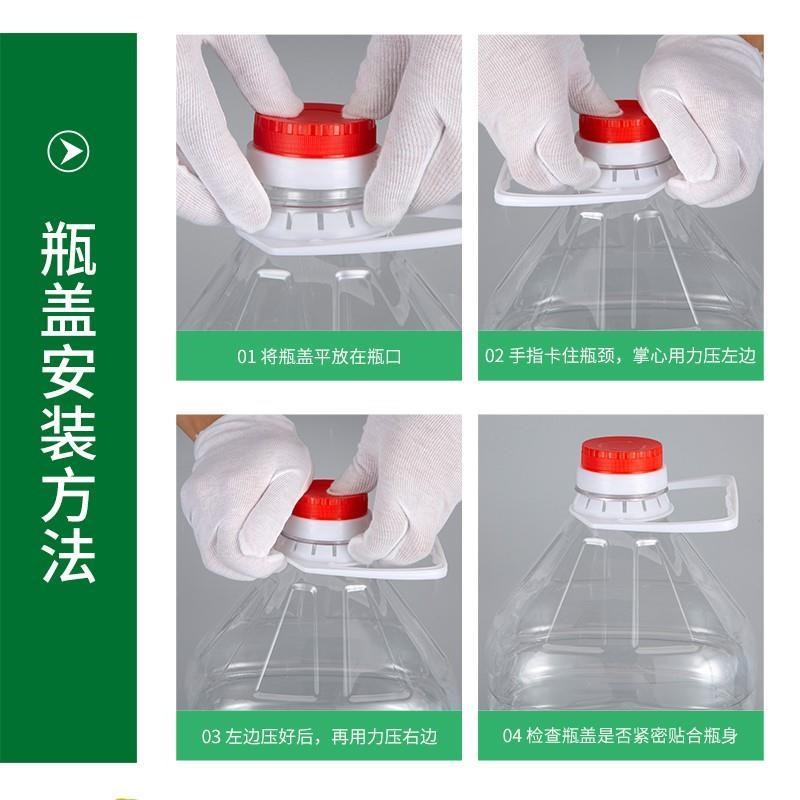 瓶盖安装方法

01 将瓶盖平放在瓶口

02 手指卡住瓶颈，掌心用力压左边

03 左边压好后，再用力压右边

04 检查瓶盖是否紧密贴合瓶身