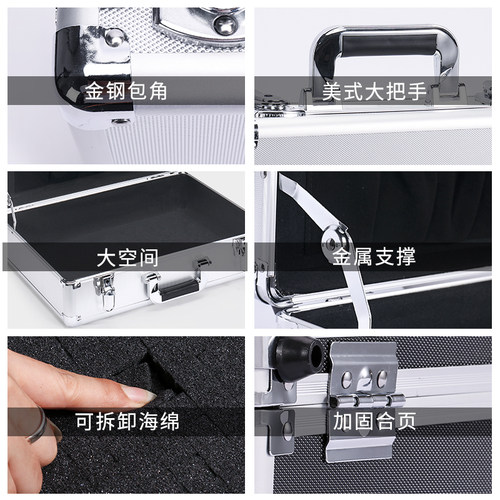 金钢包角

美式大把手

大空间

金属支撑

可拆卸海绵

加固合页