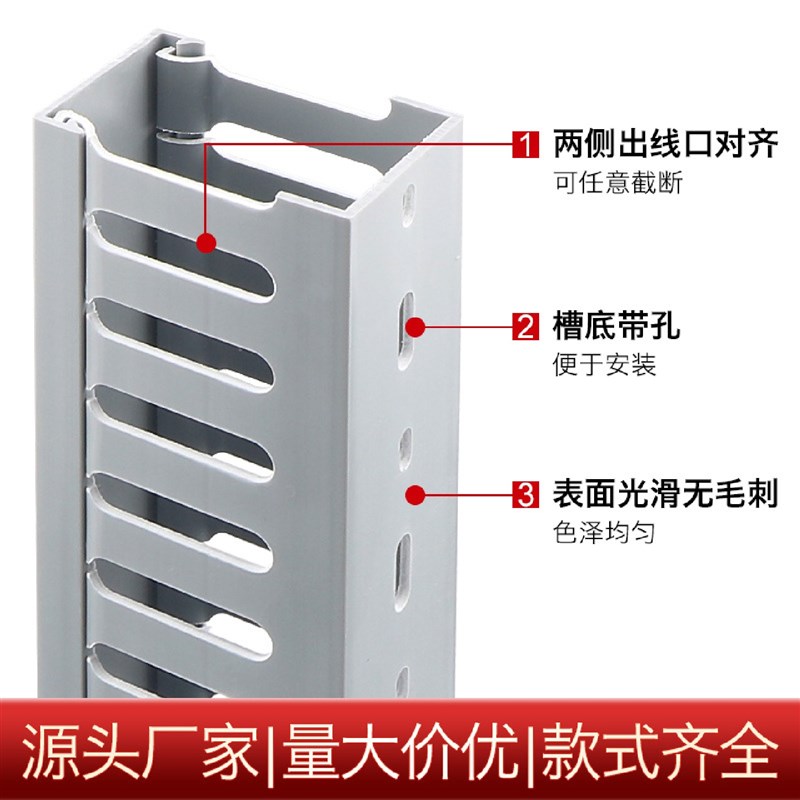 1 两侧出线口对齐
可任意截断

2 槽底带孔
便于安装

3 表面光滑无毛刺
色泽均匀

源头厂家|量大价优|款式齐全