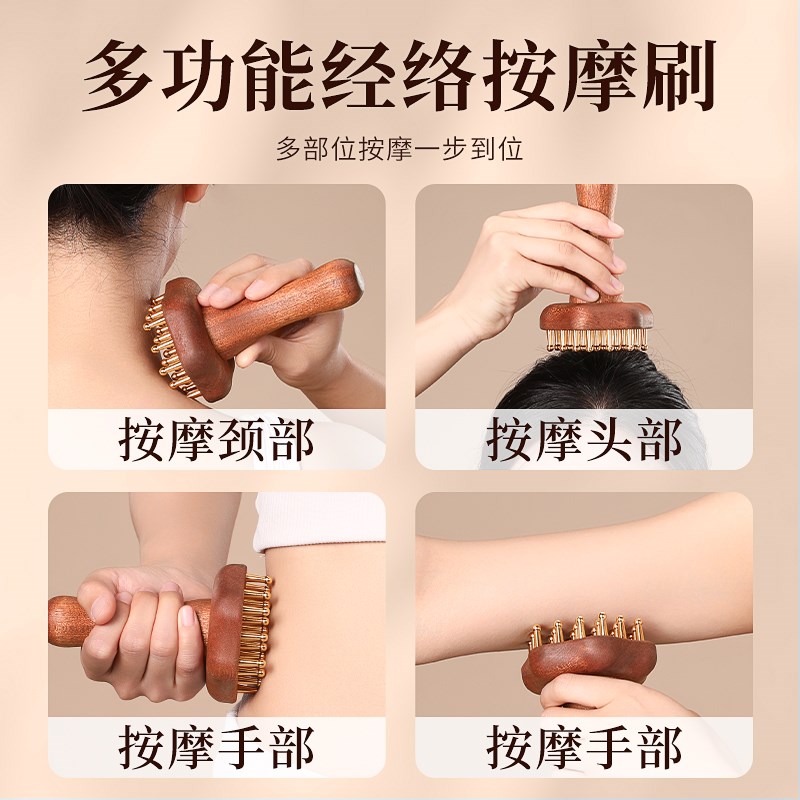 多功能经络按摩刷

多部位按摩一步到位

按摩颈部

按摩头部

按摩手部

按摩手部