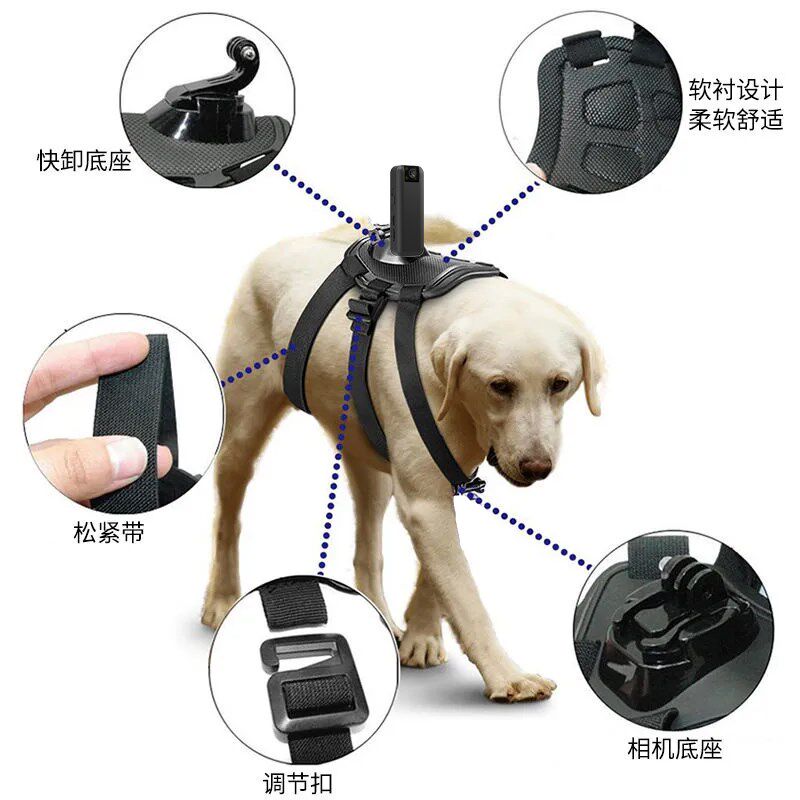 快卸底座

软衬设计
柔软舒适

松紧带

调节扣

相机底座