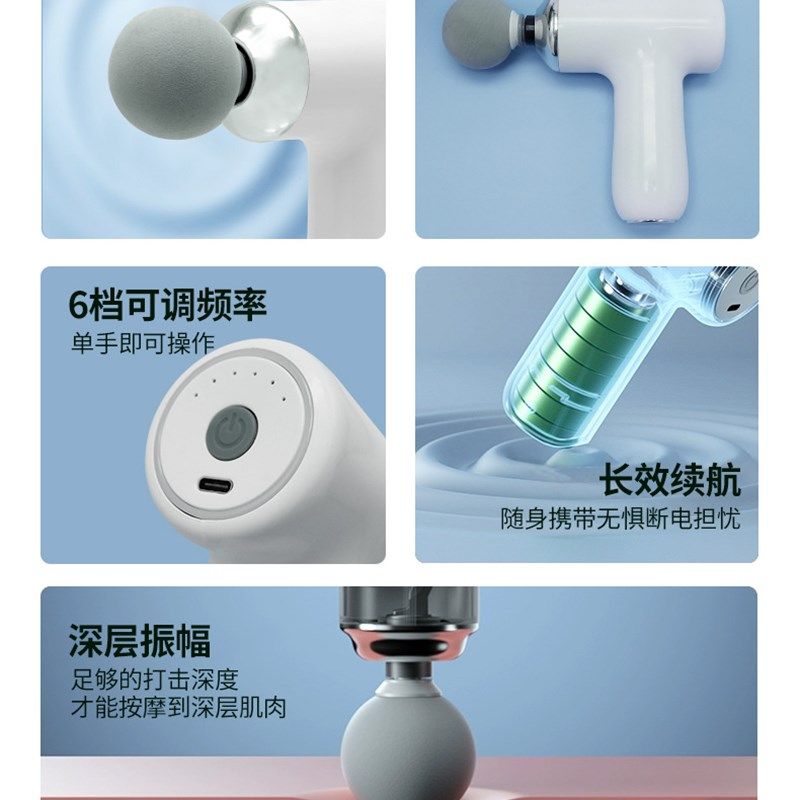 6档可调频率
单手即可操作

长效续航
随身携带无惧断电担忧

深层振幅
足够的打击深度
才能按摩到深层肌肉