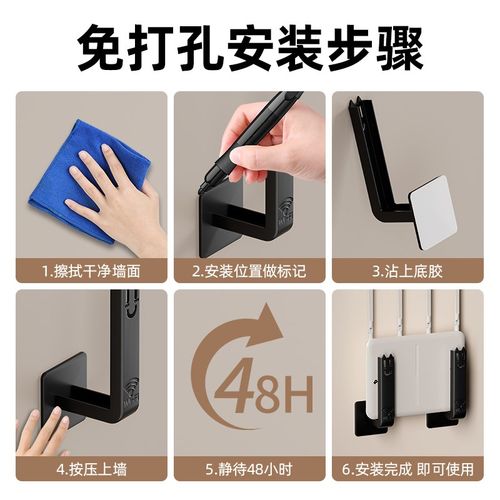 免打孔安装步骤

1.擦拭干净墙面

2.安装位置做标记

3.沾上底胶

4.按压上墙

48H

5.静待48小时

6.安装完成 即可使用