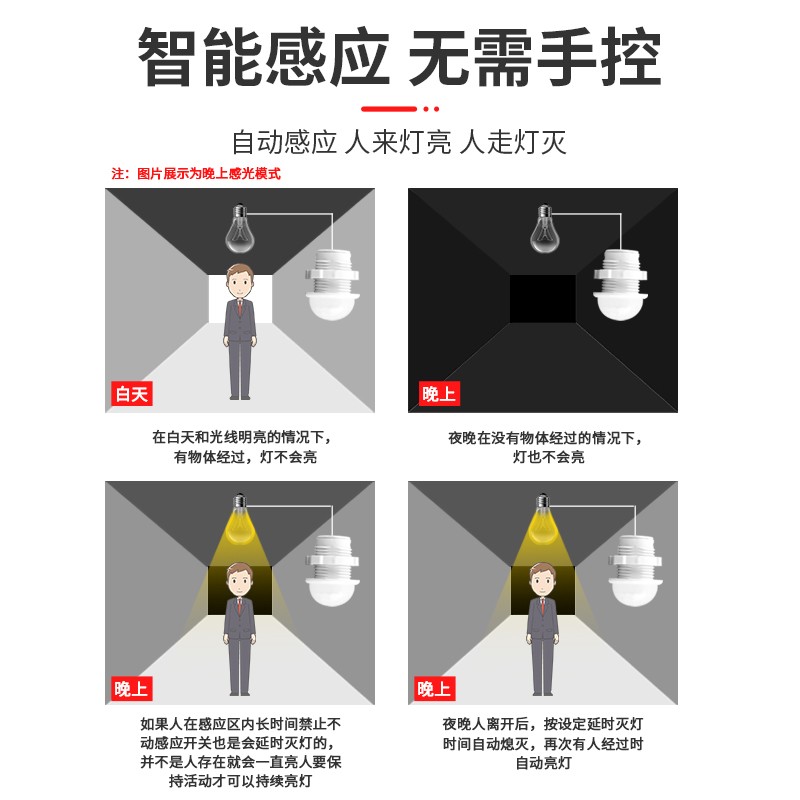 智能感应 无需手控

自动感应 人来灯亮 人走灯灭

注：图片展示为晚上感光模式

白天

在白天和光线明亮的情况下，有物体经过，灯不会亮

晚上

夜晚在没有物体经过的情况下，灯也不会亮

晚上

如果人在感应区内长时间禁止不动感应开关也是会延时灭灯的，并不是人存在就会一直亮人要保持活动才可以持续亮灯

晚上

夜晚人离开后，按设定延时灭灯时间自动熄灭，再次有人经过时自动亮灯