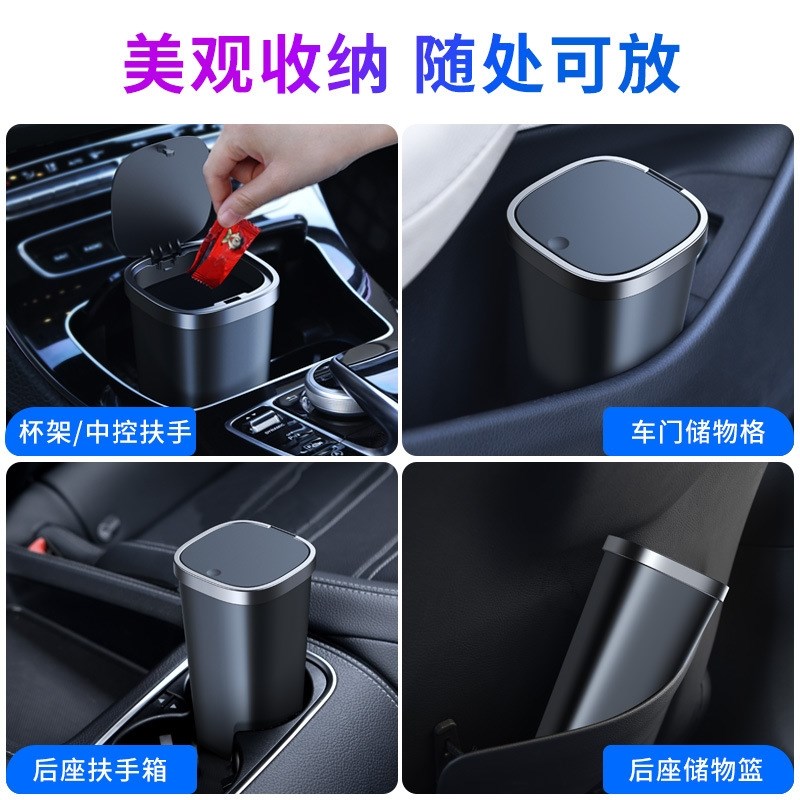 美观收纳 随处可放

杯架/中控扶手

车门储物格

后座扶手箱

后座储物篮