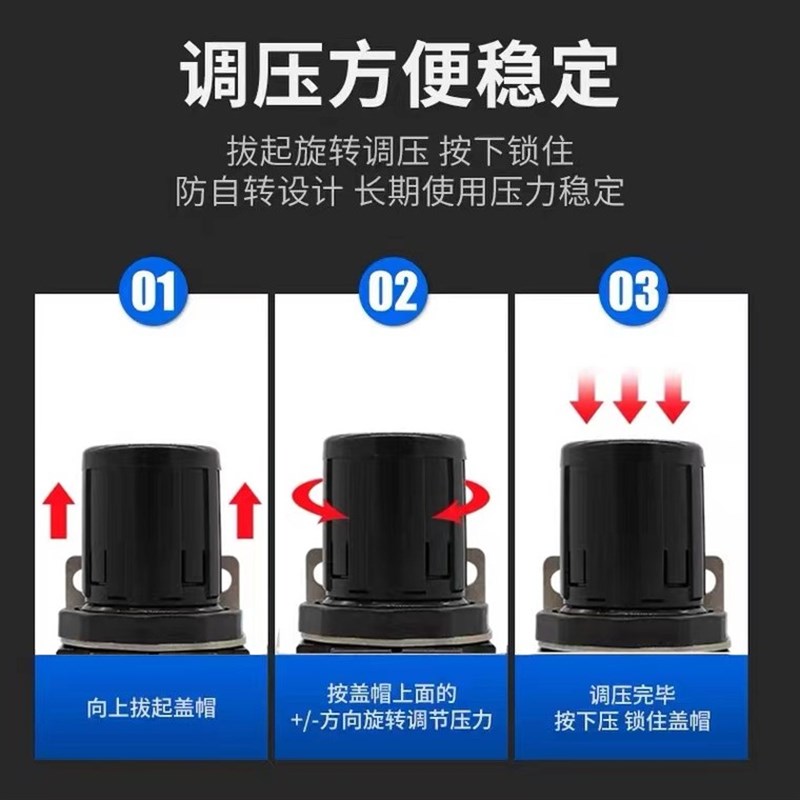 调压方便稳定

拔起旋转调压 按下锁住
防自转设计 长期使用压力稳定

01

向上拔起盖帽

02

按盖帽上面的
+/-方向旋转调节压力

03

调压完毕
按下压 锁住盖帽