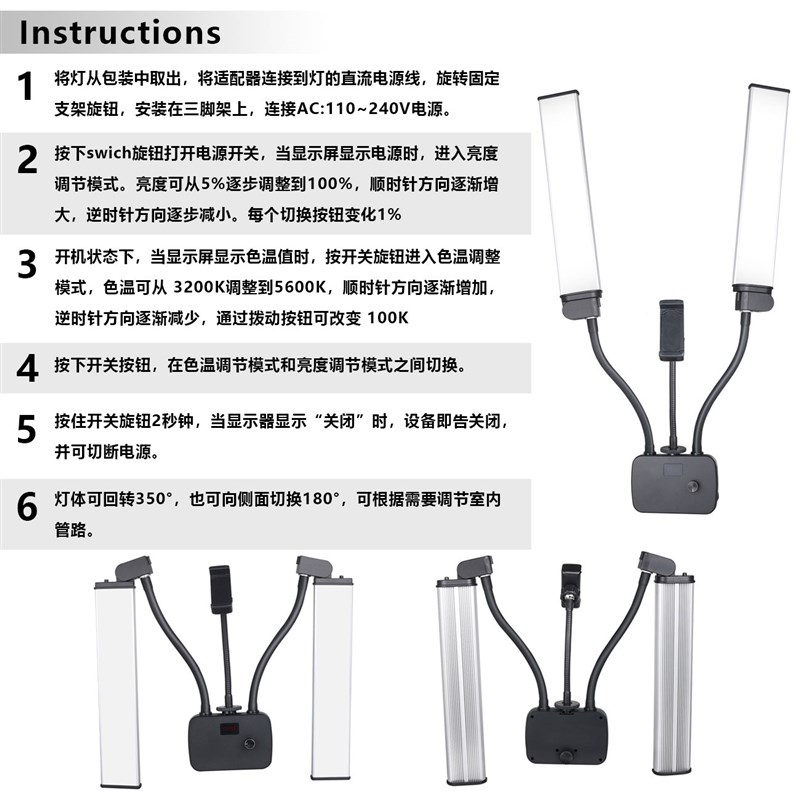 Instructions

1 将灯从包装中取出，将适配器连接到灯的直流电源线，旋转固定支架旋钮，安装在三脚架上，连接AC:110~240V电源。

2 按下swich旋钮打开电源开关，当显示屏显示电源时，进入亮度调节模式。亮度可从5%逐步调整到100%，顺时针方向逐渐增大，逆时针方向逐步减小。每个切换按钮变化1%

3 开机状态下，当显示屏显示色温值时，按开关旋钮进入色温调整模式，色温可从 3200K调整到5600K，顺时针方向逐渐增加，逆时针方向逐渐减少，通过拨动按钮可改变 100K

4 按下开关按钮，在色温调节模式和亮度调节模式之间切换。

5 按住开关旋钮2秒钟，当显示器显示“关闭”时，设备即告关闭，并可切断电源。

6 灯体可回转350°，也可向侧面切换180°，可根据需要调节室内管路。