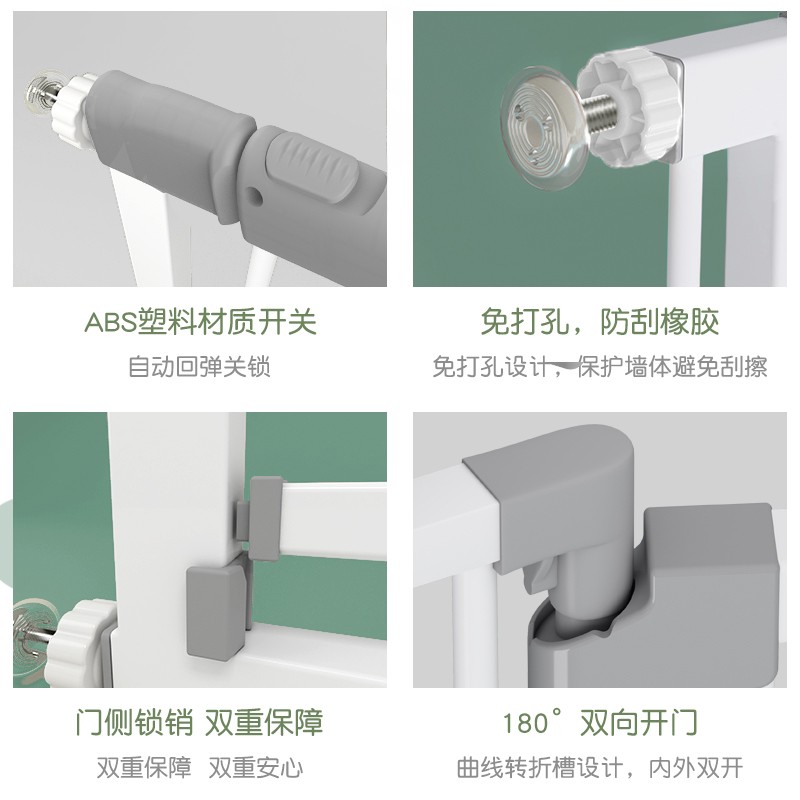 ABS塑料材质开关

自动回弹关锁

免打孔，防刮橡胶

免打孔设计，保护墙体避免刮擦

门侧锁销 双重保障

双重保障 双重安心

180° 双向开门

曲线转折槽设计，内外双开