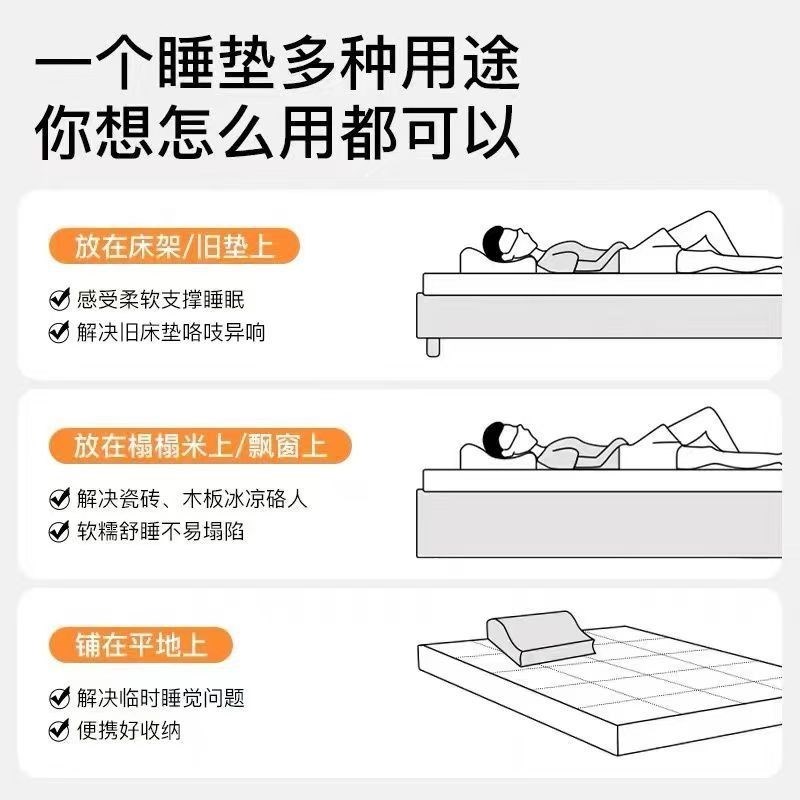 一个睡垫多种用途
你想怎么用都可以

放在床架/旧垫上

感受柔软支撑睡眠
解决旧床垫咯吱异响

放在榻榻米上/飘窗上

解决瓷砖、木板冰凉硌人
软糯舒睡不易塌陷

铺在平地上

解决临时睡觉问题
便携好收纳