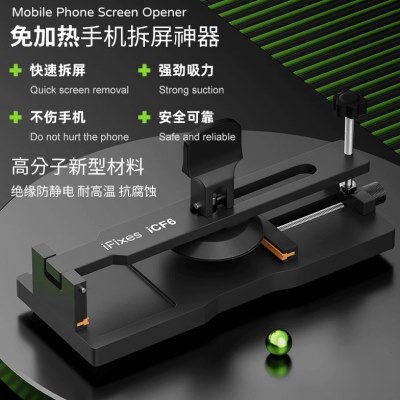 Mobile Phone Screen Opener
免加热手机拆屏神器

快速拆屏
Quick screen removal

强劲吸力
Strong suction

不伤手机
Do not hurt the phone

安全可靠
Safe and reliable

高分子新型材料
绝缘防静电 耐高温 抗腐蚀

iFixes iCF6