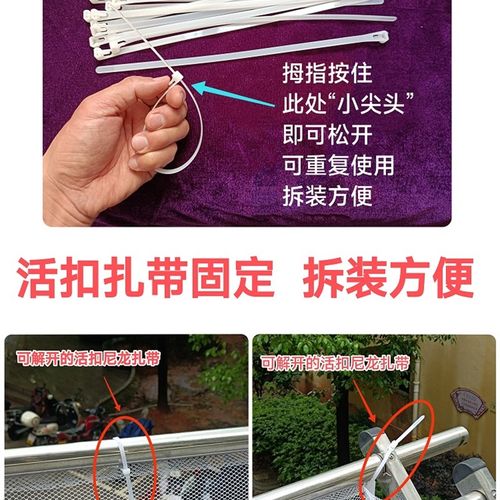 拇指按住
此处“小尖头”
即可松开
可重复使用
拆装方便

活扣扎带固定 拆装方便

可解开的活扣尼龙扎带

可解开的活扣尼龙扎带