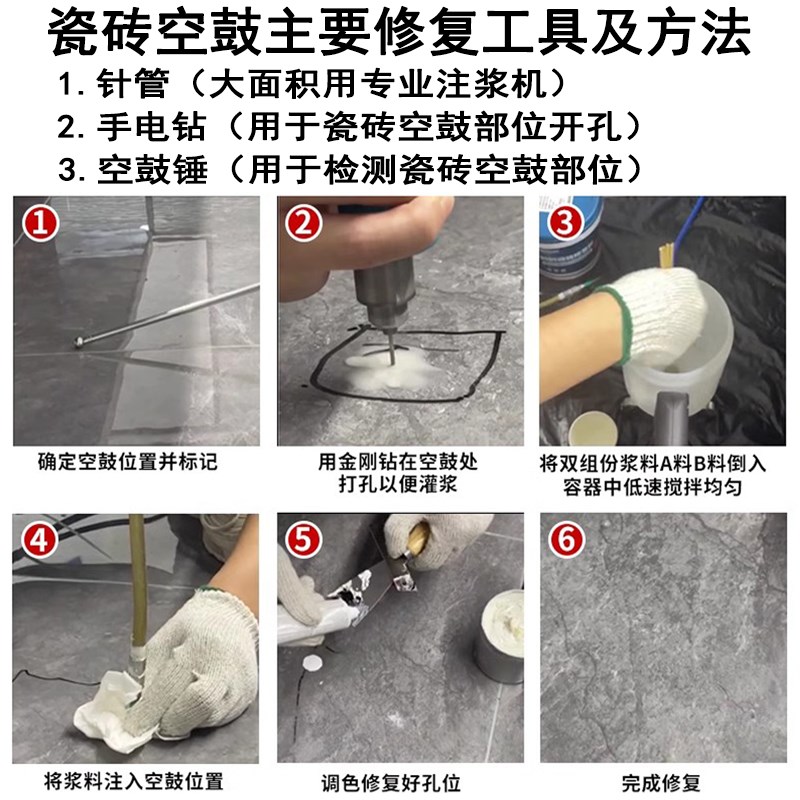 瓷砖空鼓主要修复工具及方法

1. 针管（大面积用专业注浆机）
2. 手电钻（用于瓷砖空鼓部位开孔）
3. 空鼓锤（用于检测瓷砖空鼓部位）

1
确定空鼓位置并标记

2
用金刚钻在空鼓处打孔以便灌浆

3
将双组份浆料A料B料倒入容器中低速搅拌均匀

4
将浆料注入空鼓位置

5
调色修复好孔位

6
完成修复