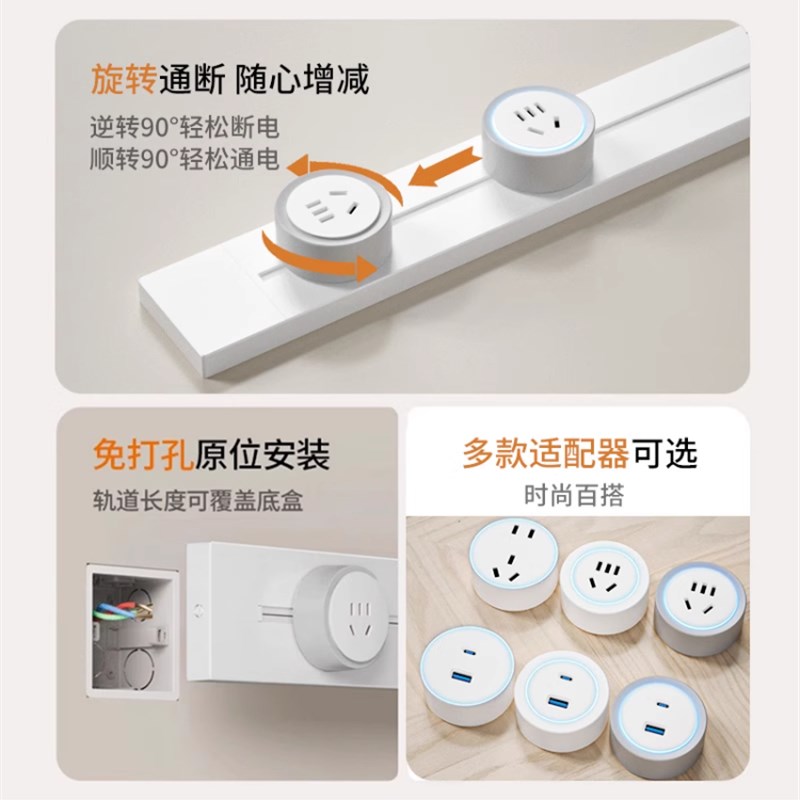 旋转通断 随心增减
逆转90°轻松断电
顺转90°轻松通电

免打孔原位安装
轨道长度可覆盖底盒

多款适配器可选
时尚百搭