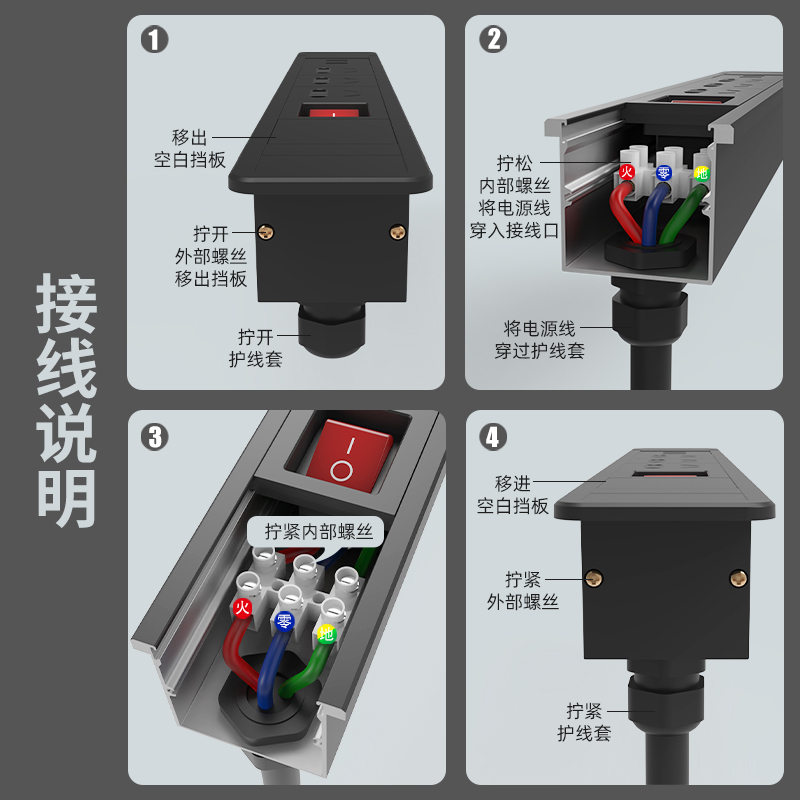 接线说明

1

移出
空白挡板

拧开
外部螺丝
移出挡板

拧开
护线套

2

拧松
内部螺丝
将电源线
穿入接线口

火 零 地

将电源线
穿过护线套

3

拧紧内部螺丝

火 零 地

4

移进
空白挡板

拧紧
外部螺丝

拧紧
护线套