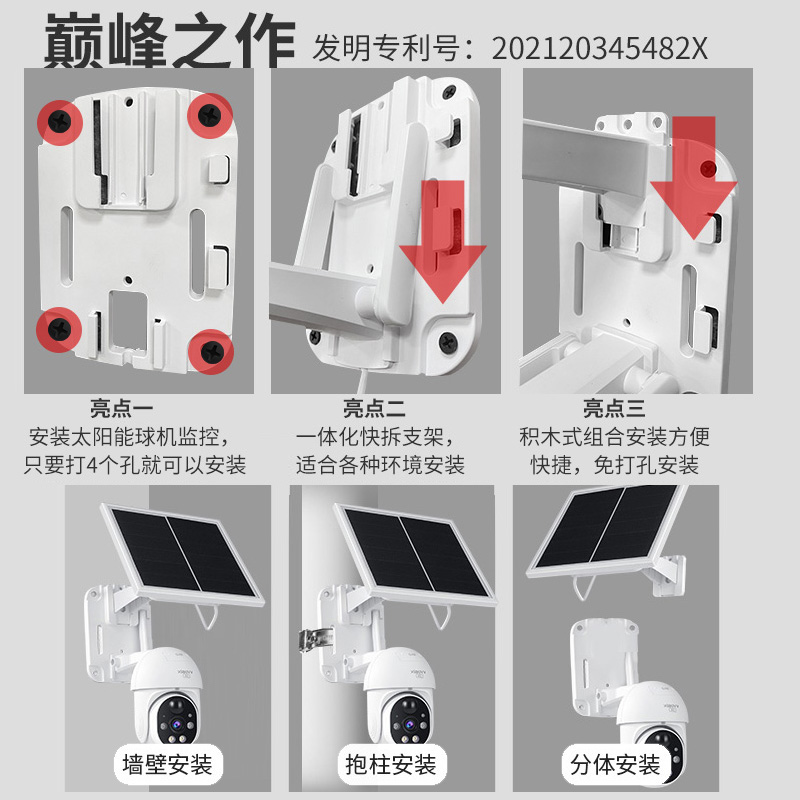 巅峰之作 发明专利号：202120345482X

亮点一
安装太阳能球机监控，只要打4个孔就可以安装

亮点二
一体化快拆支架，适合各种环境安装

亮点三
积木式组合安装方便快捷，免打孔安装

墙壁安装

抱柱安装

分体安装