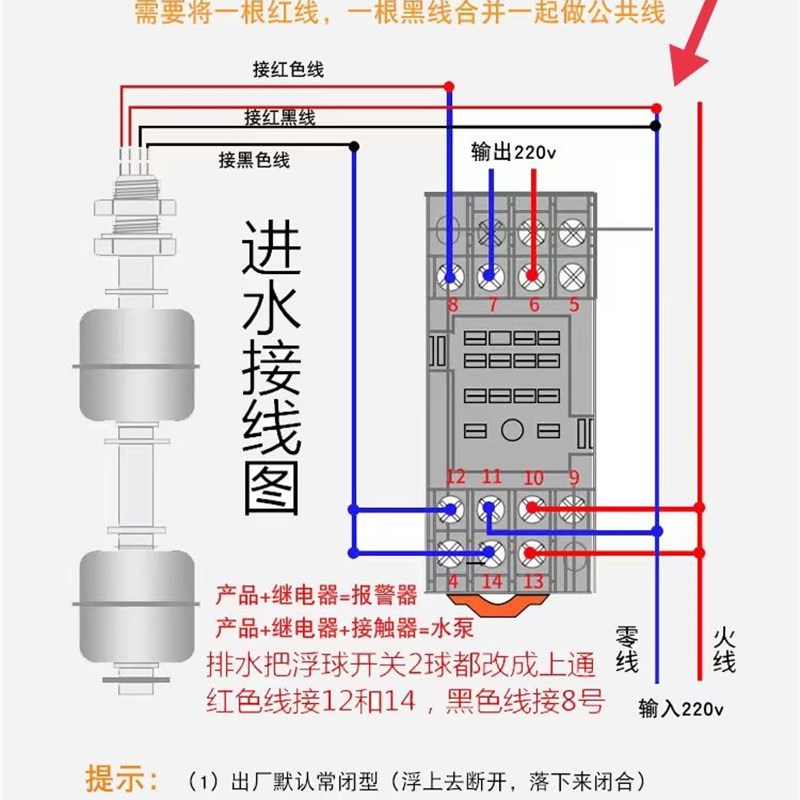 需要将一根红线，一根黑线合并一起做公共线

接红色线

接红黑线

接黑色线

输出220v

进水接线图

8 7 6 5

12 11 10 9

4 14 13

产品+继电器=报警器

产品+继电器+接触器=水泵

排水把浮球开关2球都改成上通

红色线接12和14，黑色线接8号

零线

火线

输入220v

提示：（1）出厂默认常闭型（浮上去断开，落下来闭合）