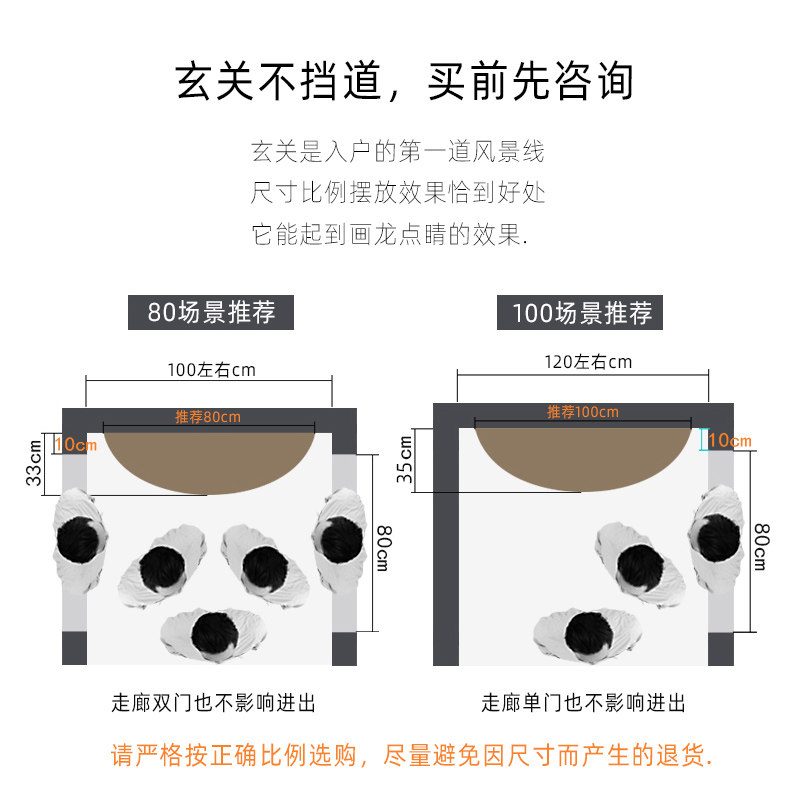 玄关不挡道，买前先咨询

玄关是入户的第一道风景线
尺寸比例摆放效果恰到好处
它能起到画龙点睛的效果.

80场景推荐

100左右cm

推荐80cm

10cm

33cm

80cm

走廊双门也不影响进出

100场景推荐

120左右cm

推荐100cm

10cm

35cm

80cm

走廊单门也不影响进出

请严格按正确比例选购，尽量避免因尺寸而产生的退货.