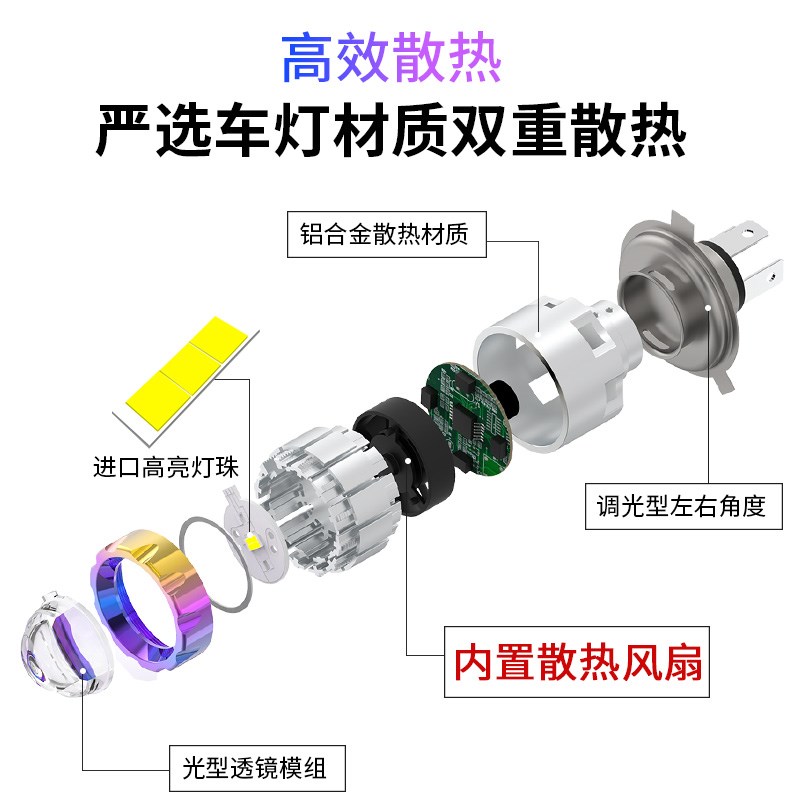 高效散热
严选车灯材质双重散热

铝合金散热材质

进口高亮灯珠

调光型左右角度

内置散热风扇

光型透镜模组