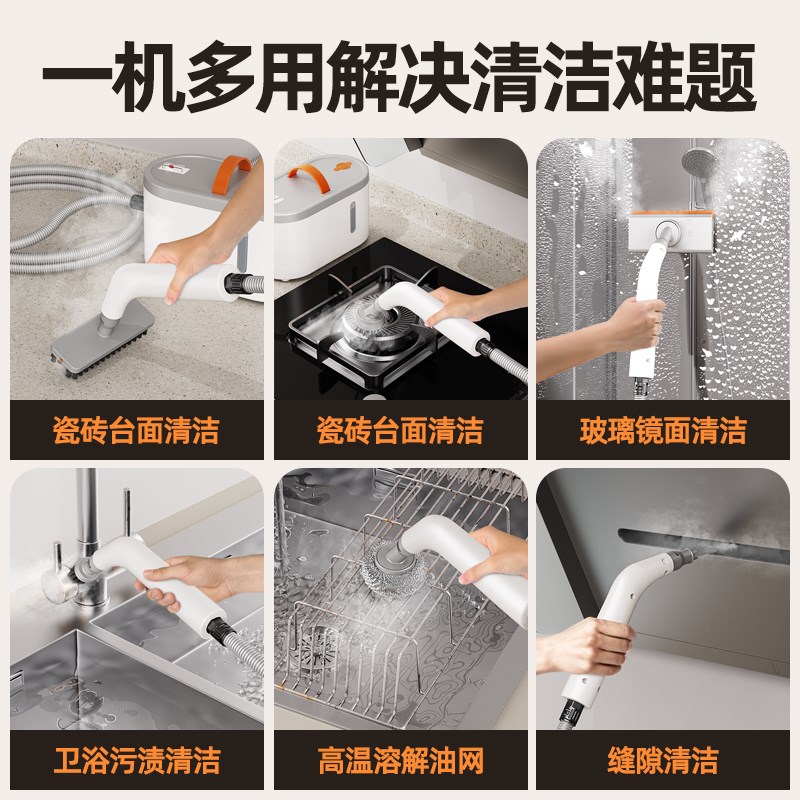 一机多用解决清洁难题

瓷砖台面清洁

瓷砖台面清洁

玻璃镜面清洁

卫浴污渍清洁

高温溶解油网

缝隙清洁