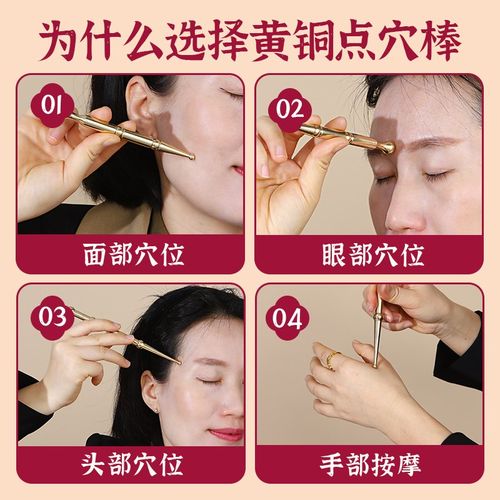 为什么选择黄铜点穴棒

01

面部穴位

02

眼部穴位

03

头部穴位

04

手部按摩