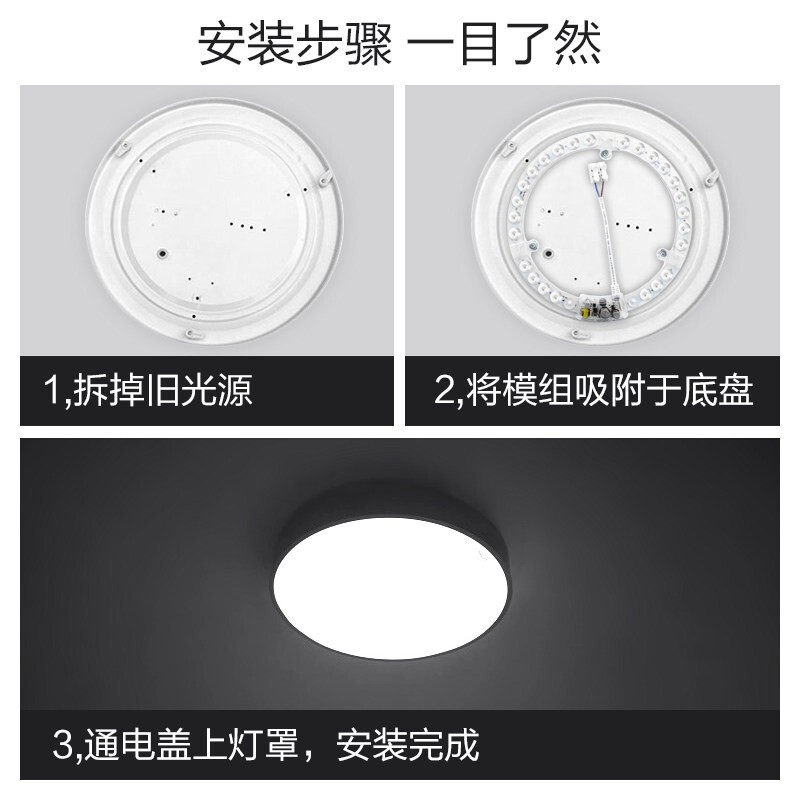 安装步骤 一目了然

1,拆掉旧光源

2,将模组吸附于底盘

3,通电盖上灯罩，安装完成