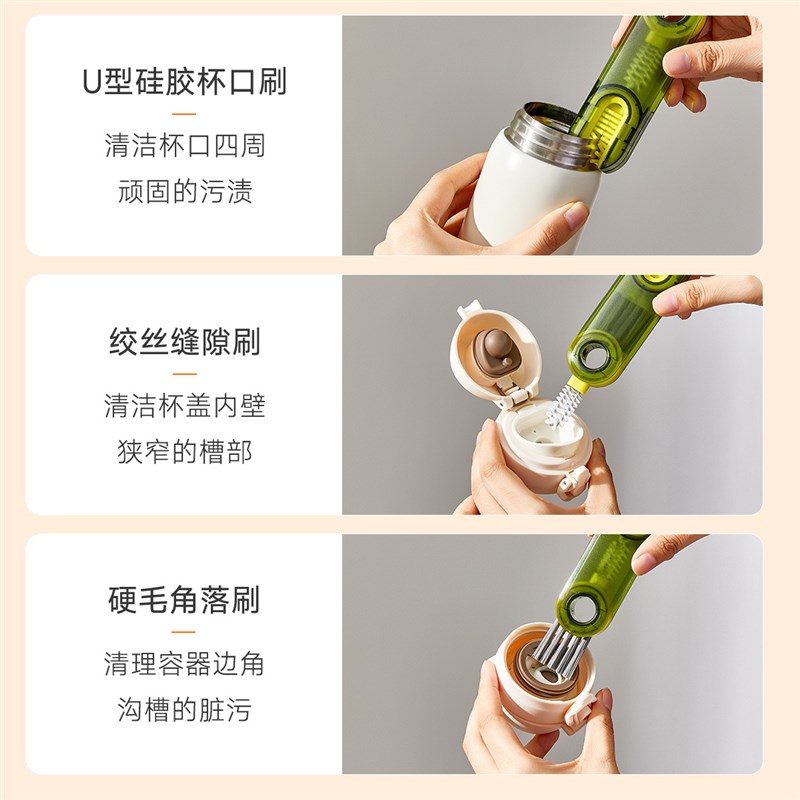 U型硅胶杯口刷

清洁杯口四周
顽固的污渍

绞丝缝隙刷

清洁杯盖内壁
狭窄的槽部

硬毛角落刷

清理容器边角
沟槽的脏污