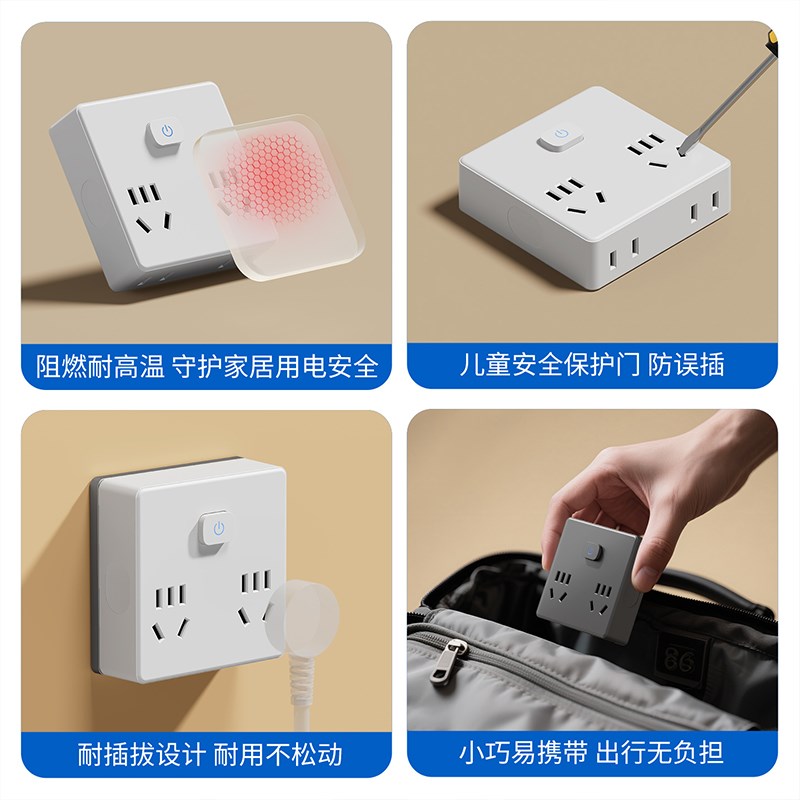 阻燃耐高温 守护家居用电安全

儿童安全保护门 防误插

耐插拔设计 耐用不松动

小巧易携带 出行无负担